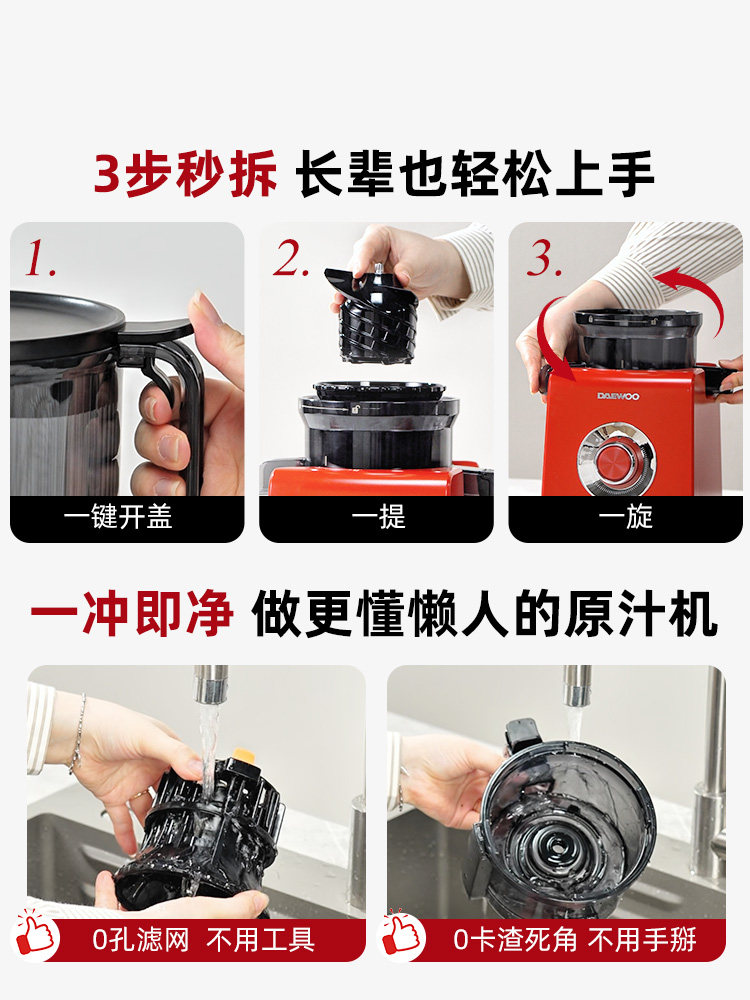 3步秒拆 长辈也轻松上手

1.

一键开盖

2.

一提

3.

DAEWOO

一旋

一冲即净 做更懂懒人的原汁机

0孔滤网 不用工具

0卡渣死角 不用手掰