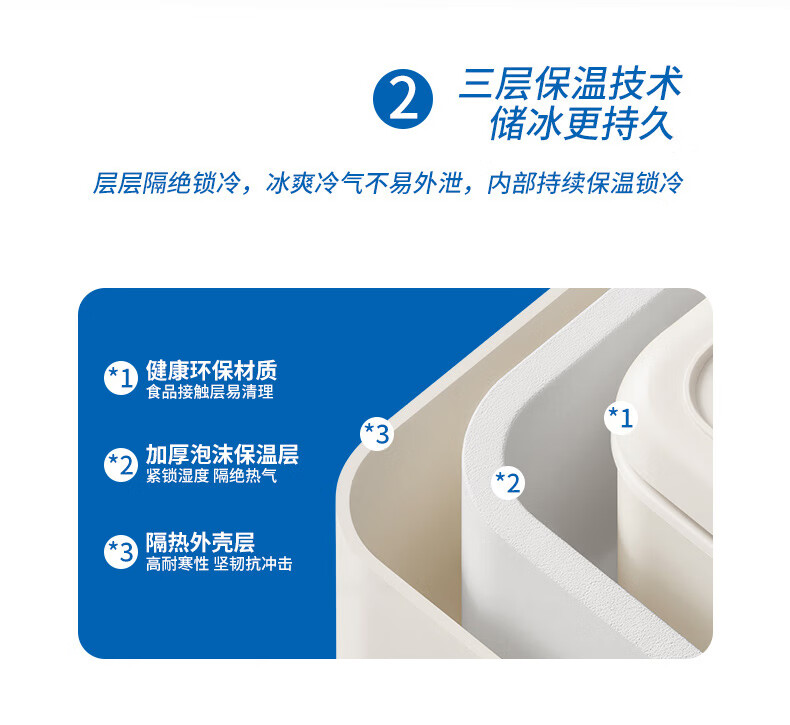 2 三层保温技术
储冰更持久

层层隔绝锁冷，冰爽冷气不易外泄，内部持续保温锁冷

*1 健康环保材质
食品接触层易清理

*2 加厚泡沫保温层
紧锁湿度 隔绝热气

*3 隔热外壳层
高耐寒性 坚韧抗冲击

*3

*2

*1