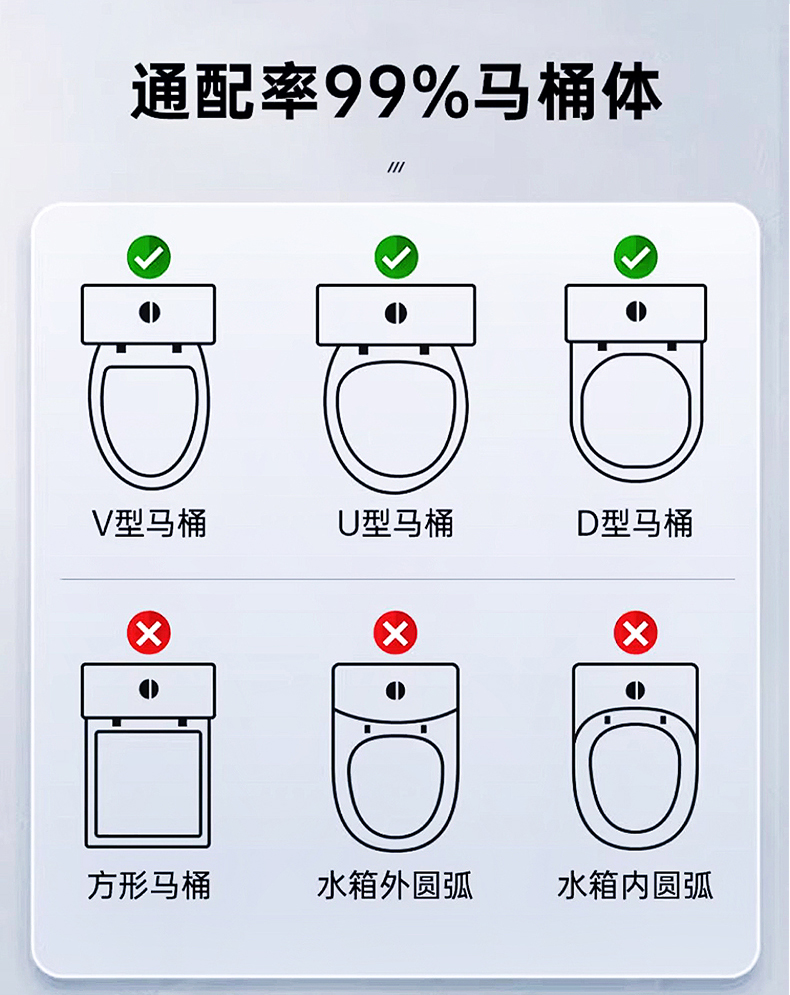 通配率99%马桶体

///

V型马桶

U型马桶

D型马桶

方形马桶

水箱外圆弧

水箱内圆弧