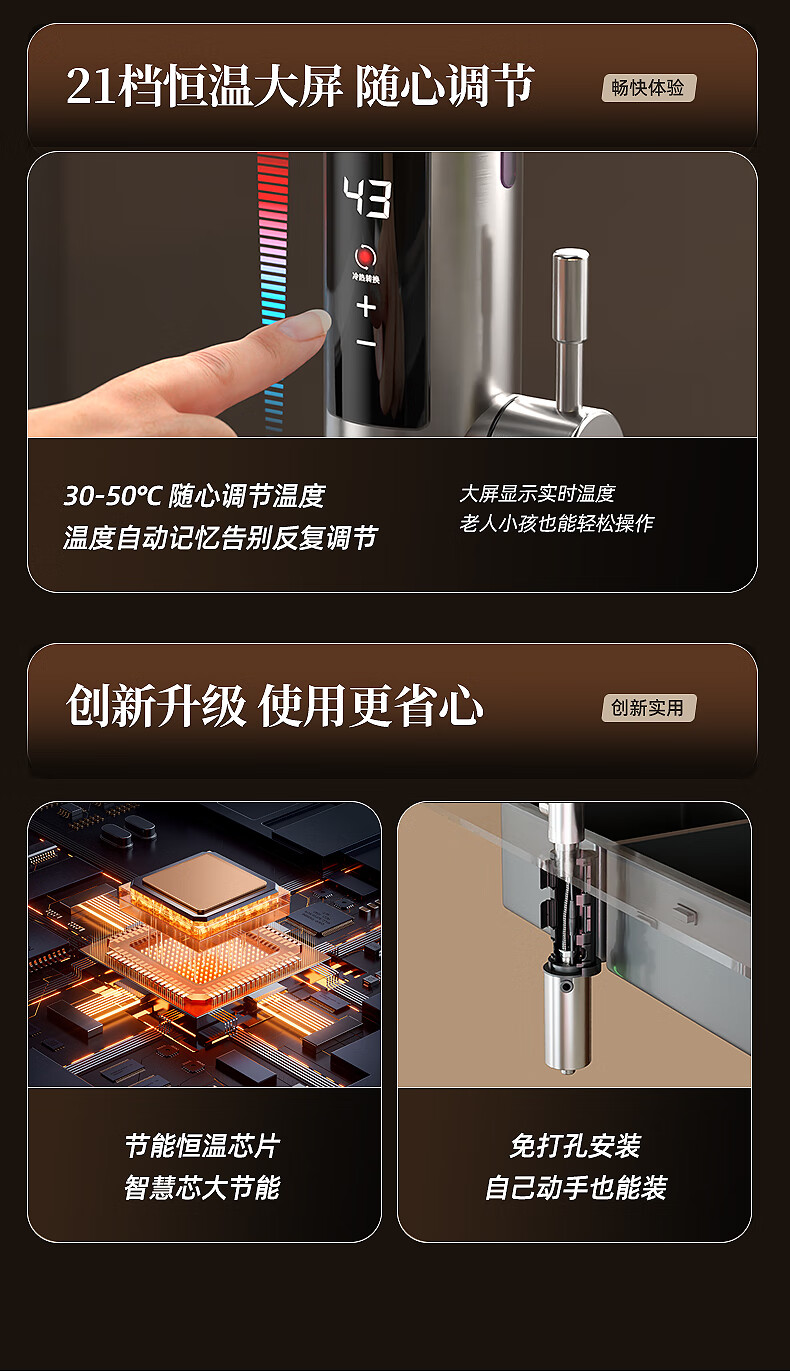 21档恒温大屏 随心调节

畅快体验

43

冷热转换

+

−

30-50℃ 随心调节温度
温度自动记忆告别反复调节

大屏显示实时温度
老人小孩也能轻松操作

创新升级 使用更省心

创新实用

节能恒温芯片
智慧芯大节能

免打孔安装
自己动手也能装