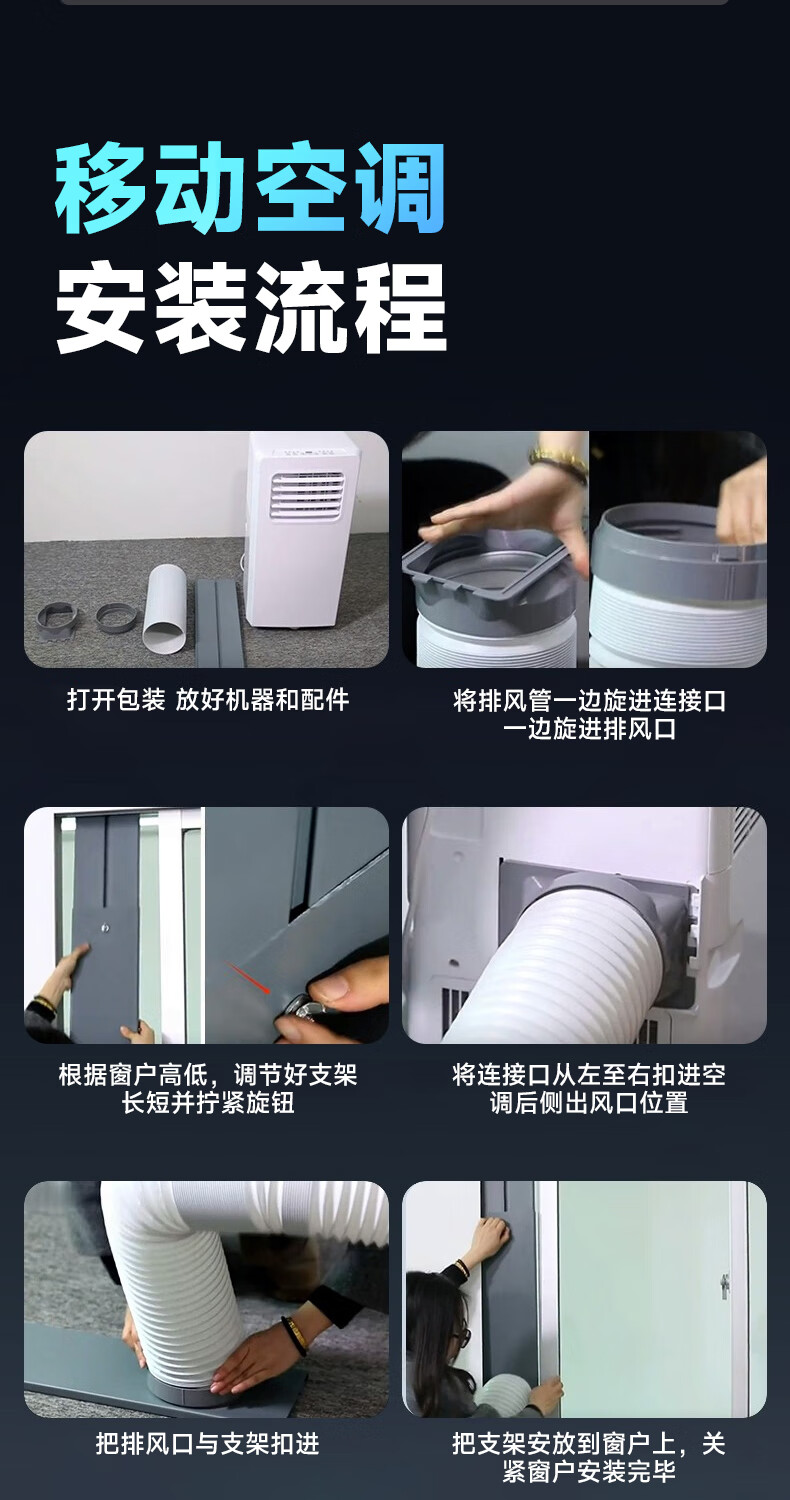 移动空调
安装流程

打开包装 放好机器和配件

将排风管一边旋进连接口
一边旋进排风口

根据窗户高低，调节好支架长短并拧紧旋钮

将连接口从左至右扣进空调后侧出风口位置

把排风口与支架扣进

把支架安放到窗户上，关紧窗户安装完毕