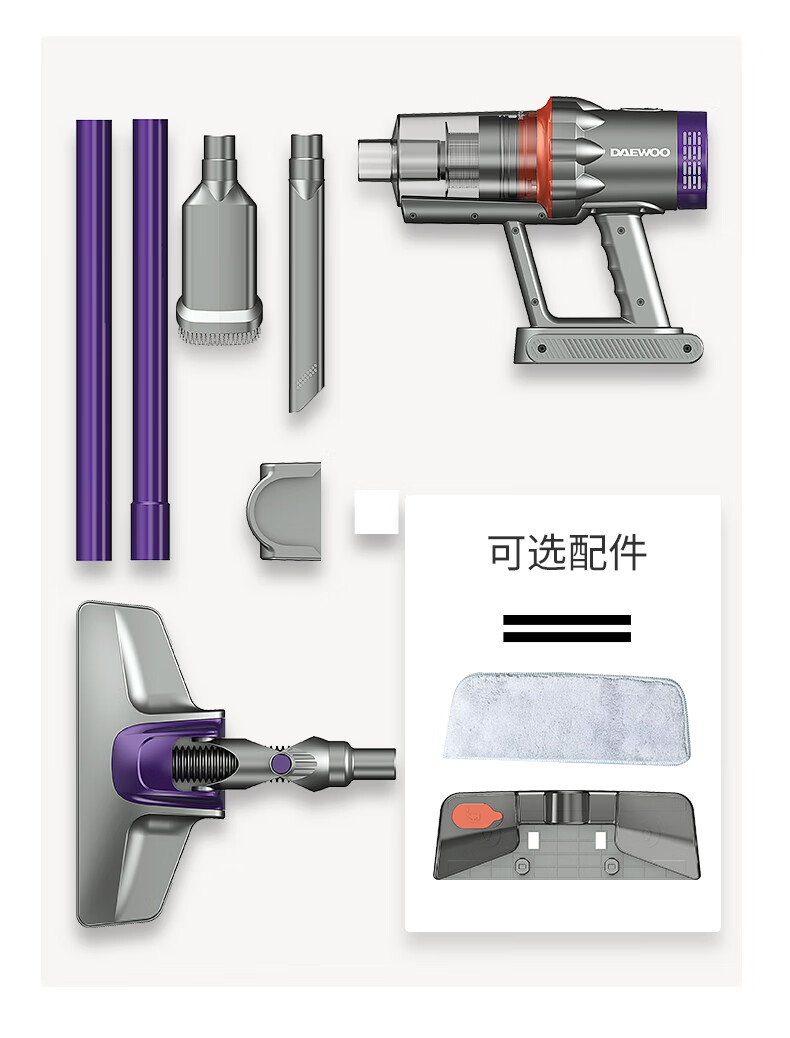 DAEWOO

可选配件