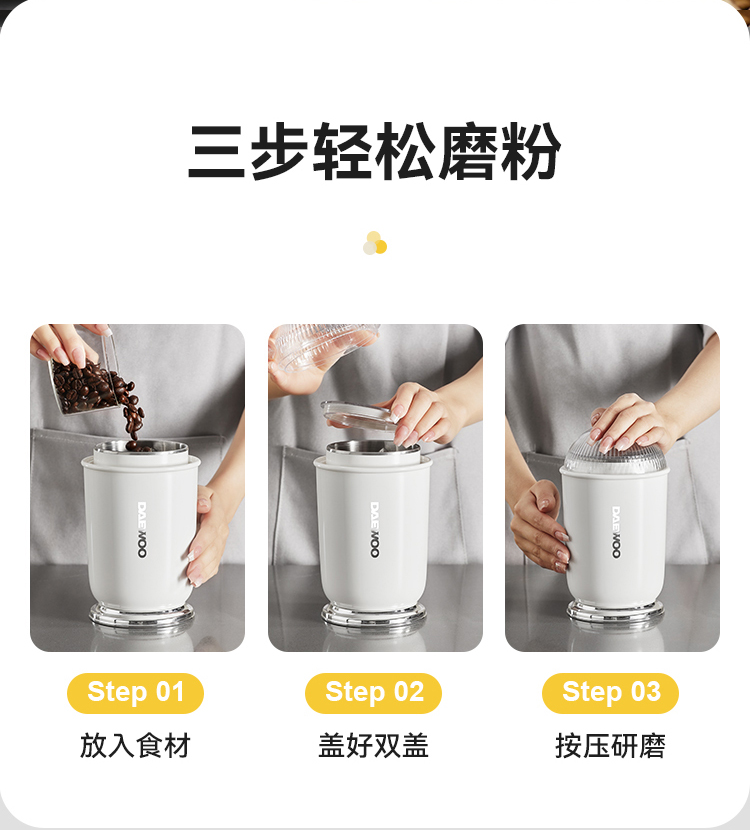 三步轻松磨粉

DAEWOO

DAEWOO

DAEWOO

Step 01
放入食材

Step 02
盖好双盖

Step 03
按压研磨