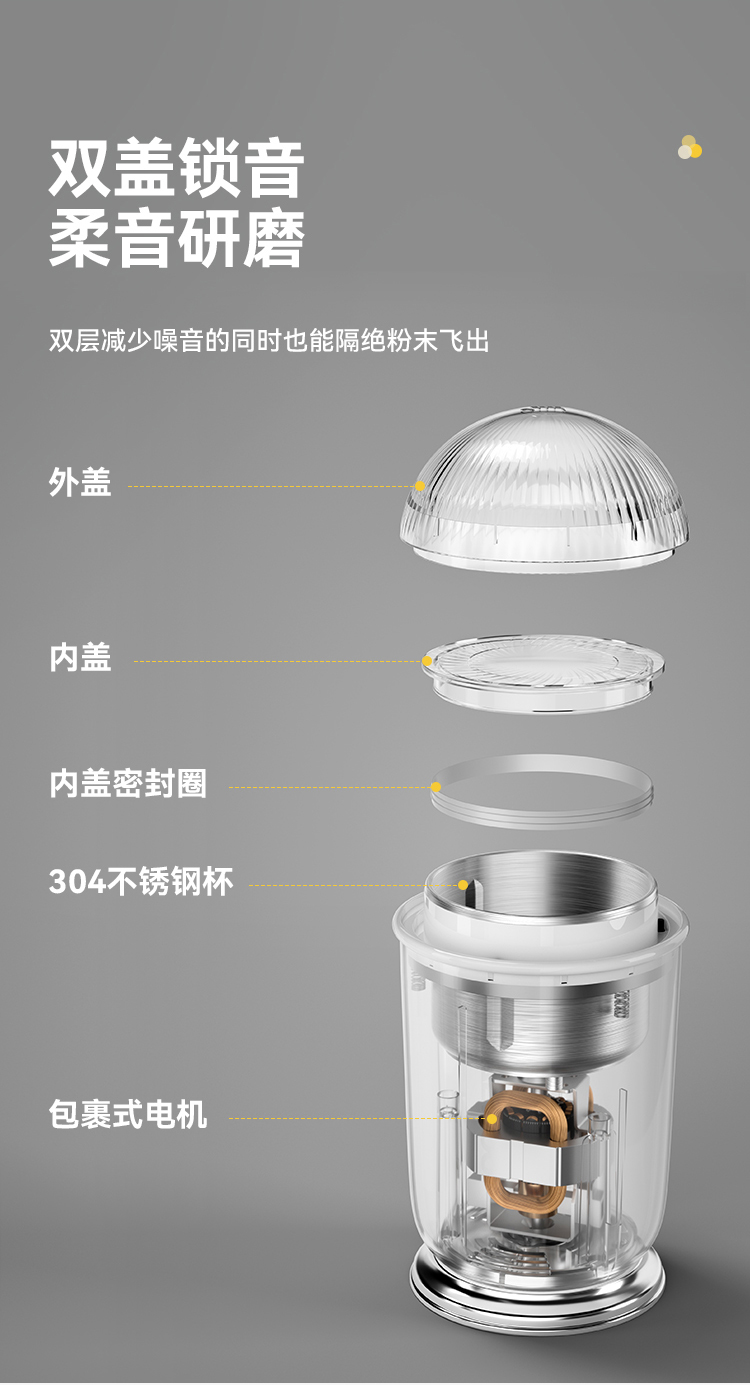 双盖锁音
柔音研磨

双层减少噪音的同时也能隔绝粉末飞出

外盖

内盖

内盖密封圈

304不锈钢杯

包裹式电机