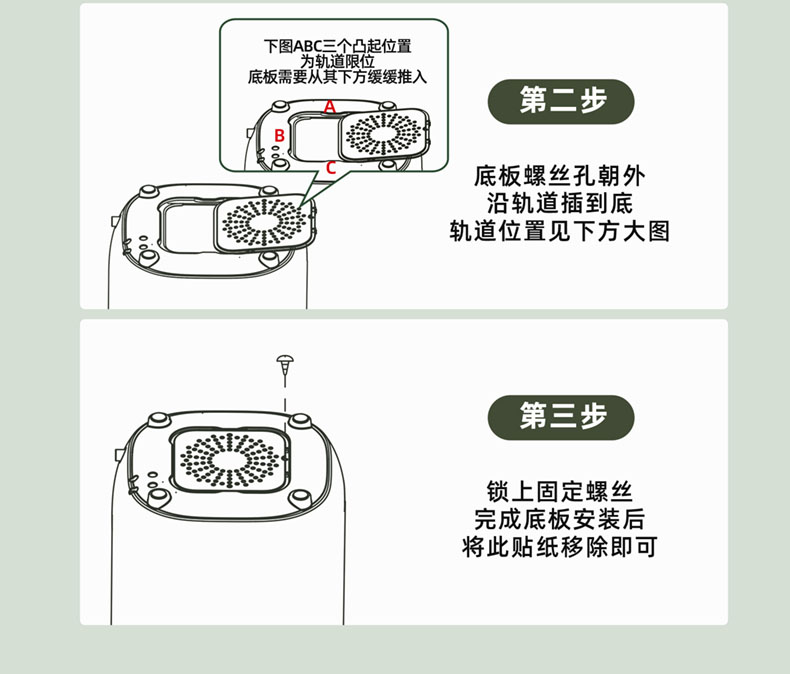 下图ABC三个凸起位置
为轨道限位
底板需要从其下方缓缓推入

A
B
C

第二步

底板螺丝孔朝外
沿轨道插到底
轨道位置见下方大图

第三步

锁上固定螺丝
完成底板安装后
将此贴纸移除即可