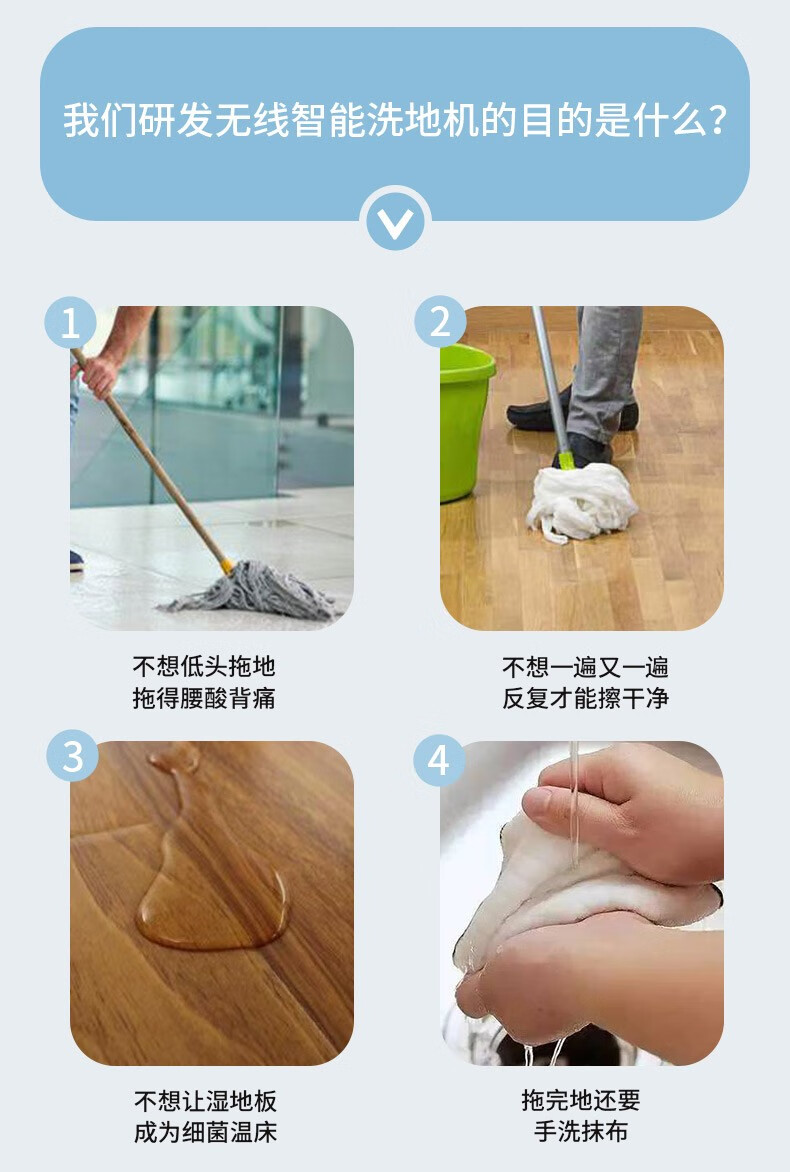 我们研发无线智能洗地机的目的是什么?

1

不想低头拖地
拖得腰酸背痛

2

不想一遍又一遍
反复才能擦干净

3

不想让湿地板
成为细菌温床

4

拖完地还要
手洗抹布