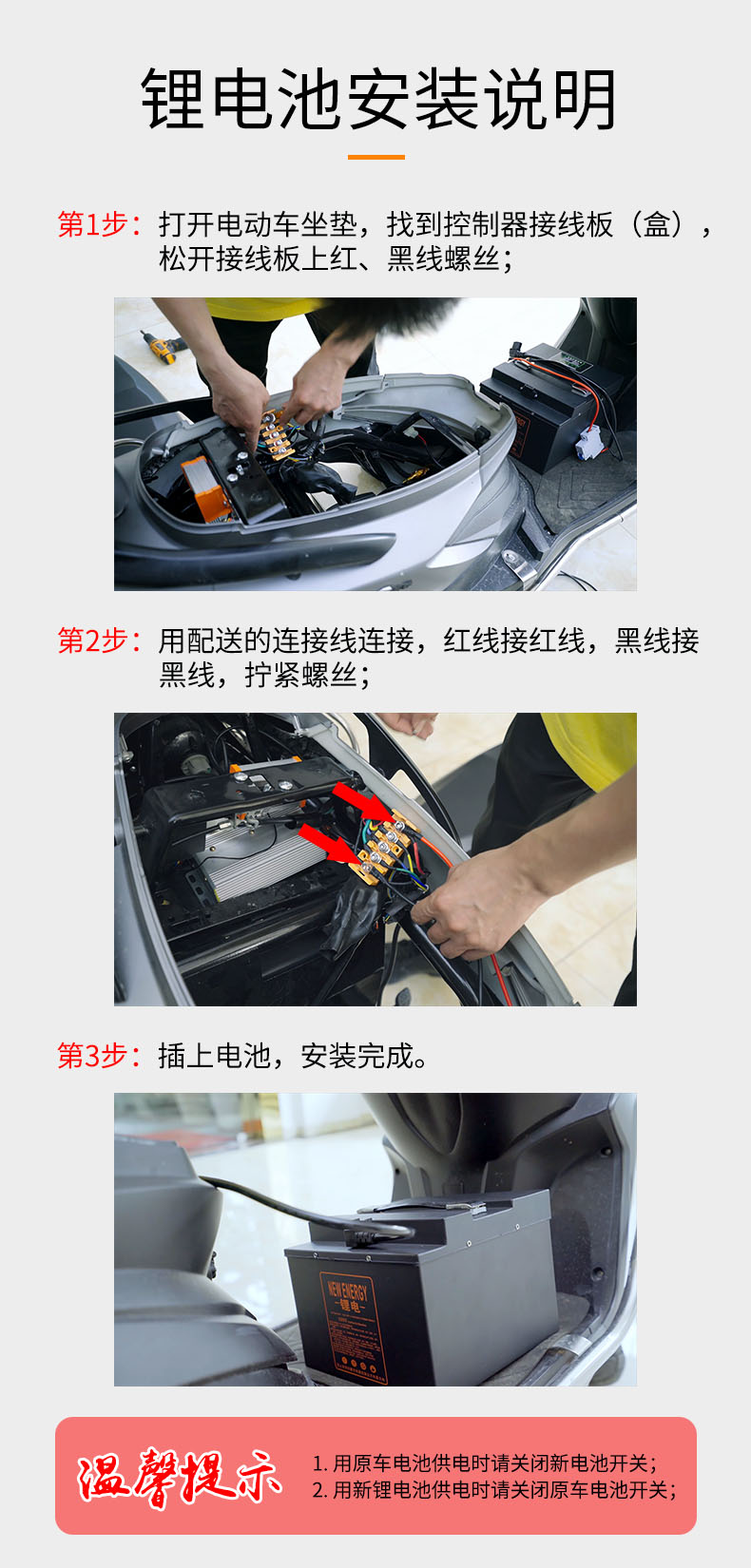 锂电池安装说明

第1步：打开电动车坐垫，找到控制器接线板（盒），松开接线板上红、黑线螺丝；

第2步：用配送的连接线连接，红线接红线，黑线接黑线，拧紧螺丝；

第3步：插上电池，安装完成。

NEW ENERGY
—锂电—

温馨提示
1. 用原车电池供电时请关闭新电池开关；
2. 用新锂电池供电时请关闭原车电池开关；